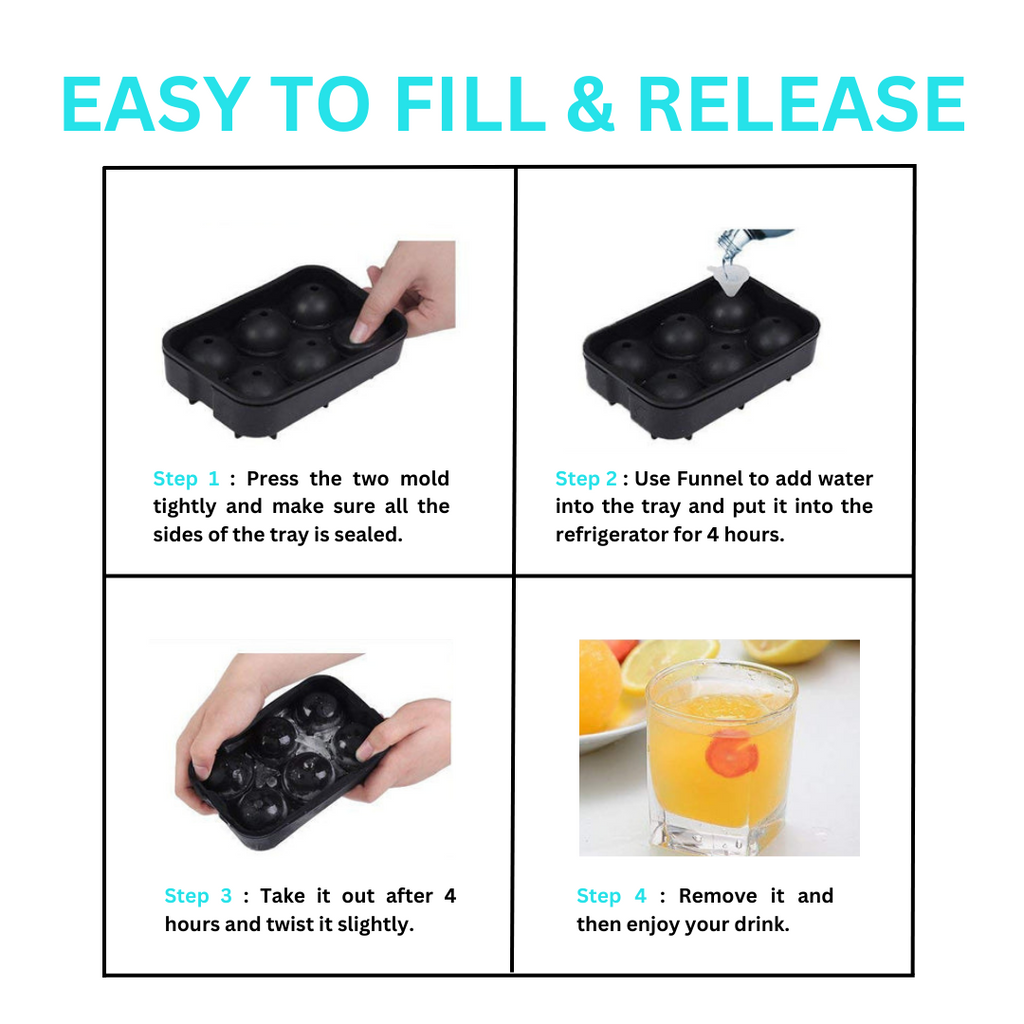 EASY TO FILL & RELEASE

Step 1 : Press the two mold tightly and make sure all the sides of the tray is sealed.

Step 2 : Use Funnel to add water into the tray and put it into the refrigerator for 4 hours.

Step 3 : Take it out after 4 hours and twist it slightly.

Step 4 : Remove it and then enjoy your drink.